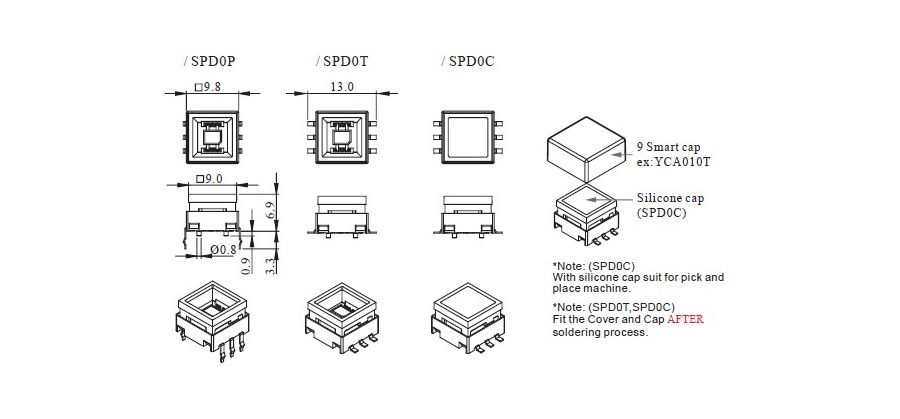 / SPD0P

/ SPD0T

/ SPD0C

□9.8

13.0

□9.0

6.9

Ø0.8

0.9

3.3

9 Smart cap
ex:YCA010T

Silicone cap
(SPD0C)

*Note: (SPD0C)
With silicone cap suit for pick and place machine.

*Note: (SPD0T,SPD0C)
Fit the Cover and Cap AFTER soldering process.